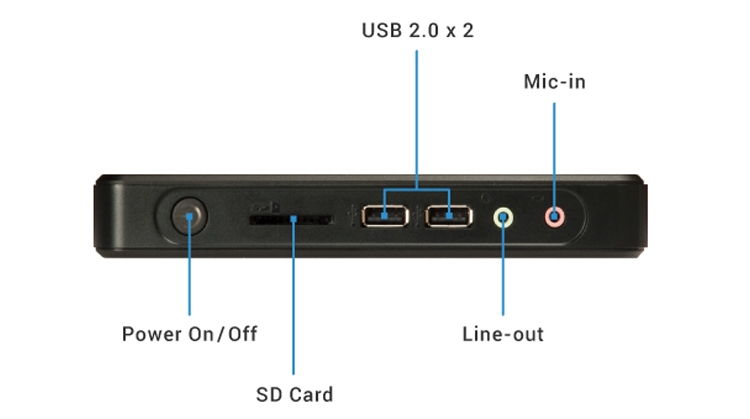 USB 2.0 x 2

Mic-in

Power On/Off

Line-out

SD Card