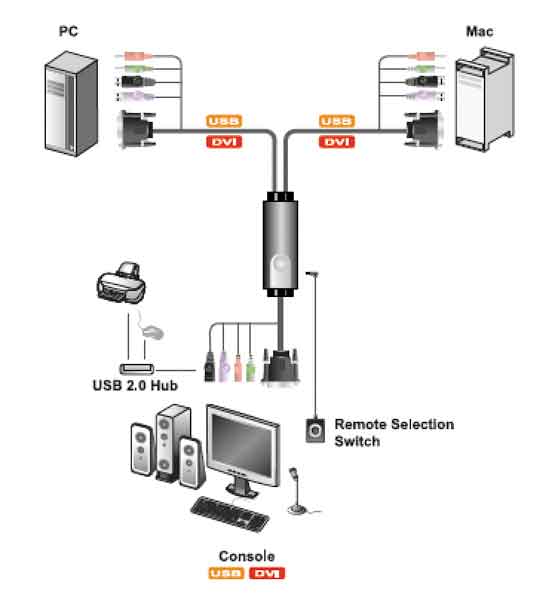 PC

Mac

USB

DVI

USB

DVI

USB 2.0 Hub

Remote Selection Switch

Console

USB DVI